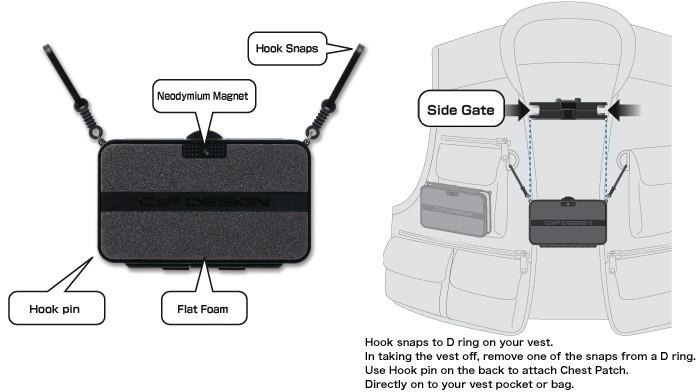 Hook Snaps

Neodymium Magnet

C&F DESIGN

Hook pin

Flat Foam

Side Gate

C&F DESIGN

Hook snaps to D ring on your vest.
In taking the vest off, remove one of the snaps from a D ring.
Use Hook pin on the back to attach Chest Patch.
Directly on to your vest pocket or bag.